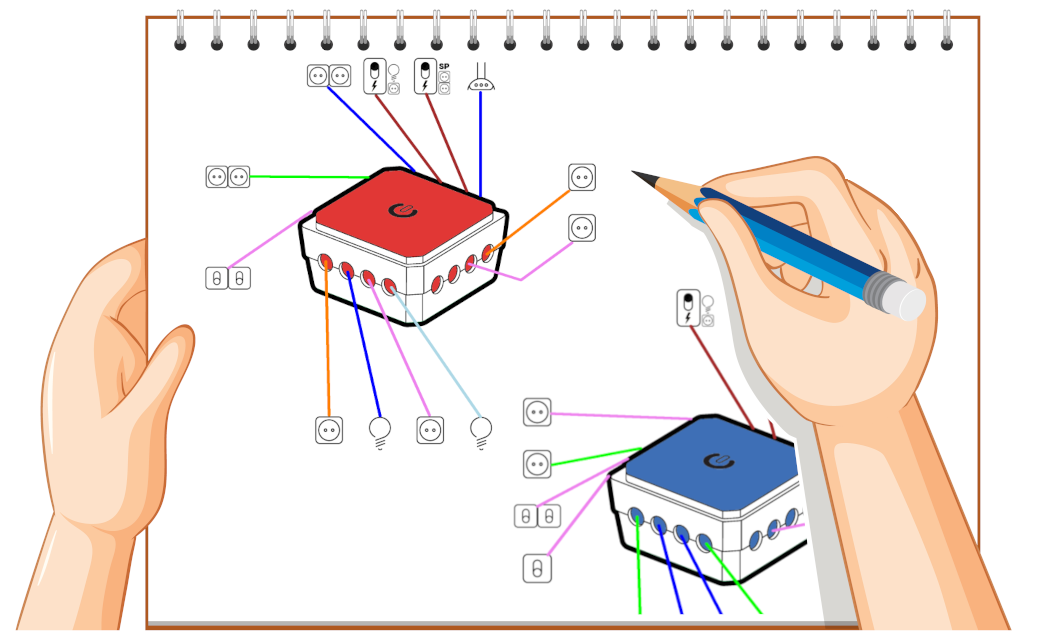 SP